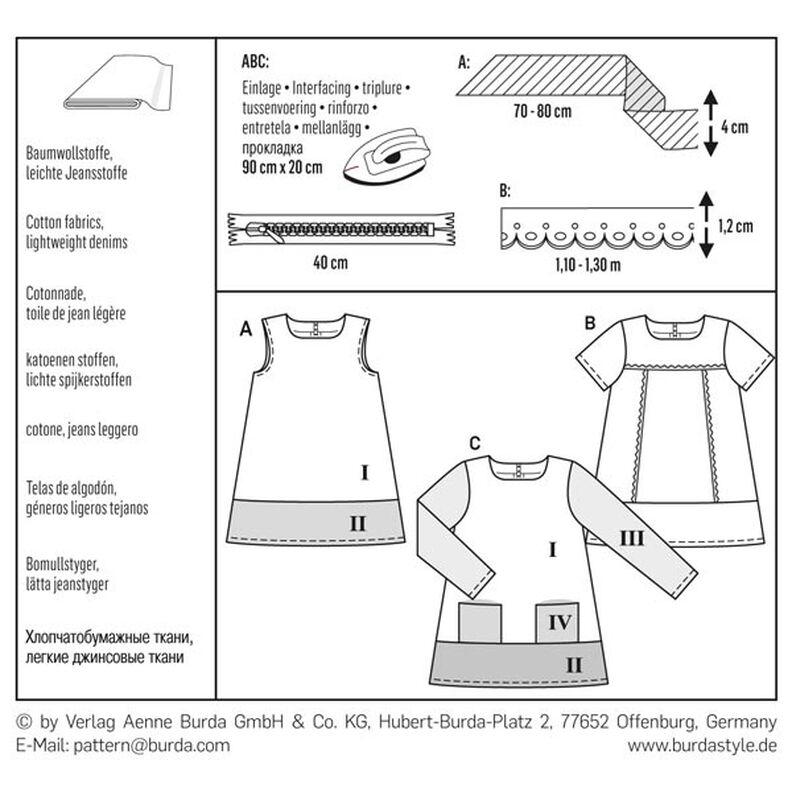 Baumwollstoffe, leichte Jeansstoffe

Cotton fabrics, lightweight denims

Cotonnade, toile de jean légère

katoenen stoffen, lichte spijkerstoffen

cotone, jeans leggero

Telas de algodón, géneros ligeros tejanos

Bomullstyger, lätta jeanstyger

Хлопчатобумажные ткани, легкие джинсовые ткани

ABC:
Einlage • Interfacing • triplure • tussenvoering • rinforzo • entretela • mellanlägg • прокладка
90 cm x 20 cm

40 cm

A:
70 - 80 cm
4 cm

B:
1,2 cm
1,10 - 1,30 m

A
I
II

B
III

C
I
IV
II

© by Verlag Aenne Burda GmbH & Co. KG, Hubert-Burda-Platz 2, 77652 Offenburg, Germany
E-Mail: pattern@burda.com
www.burdastyle.de